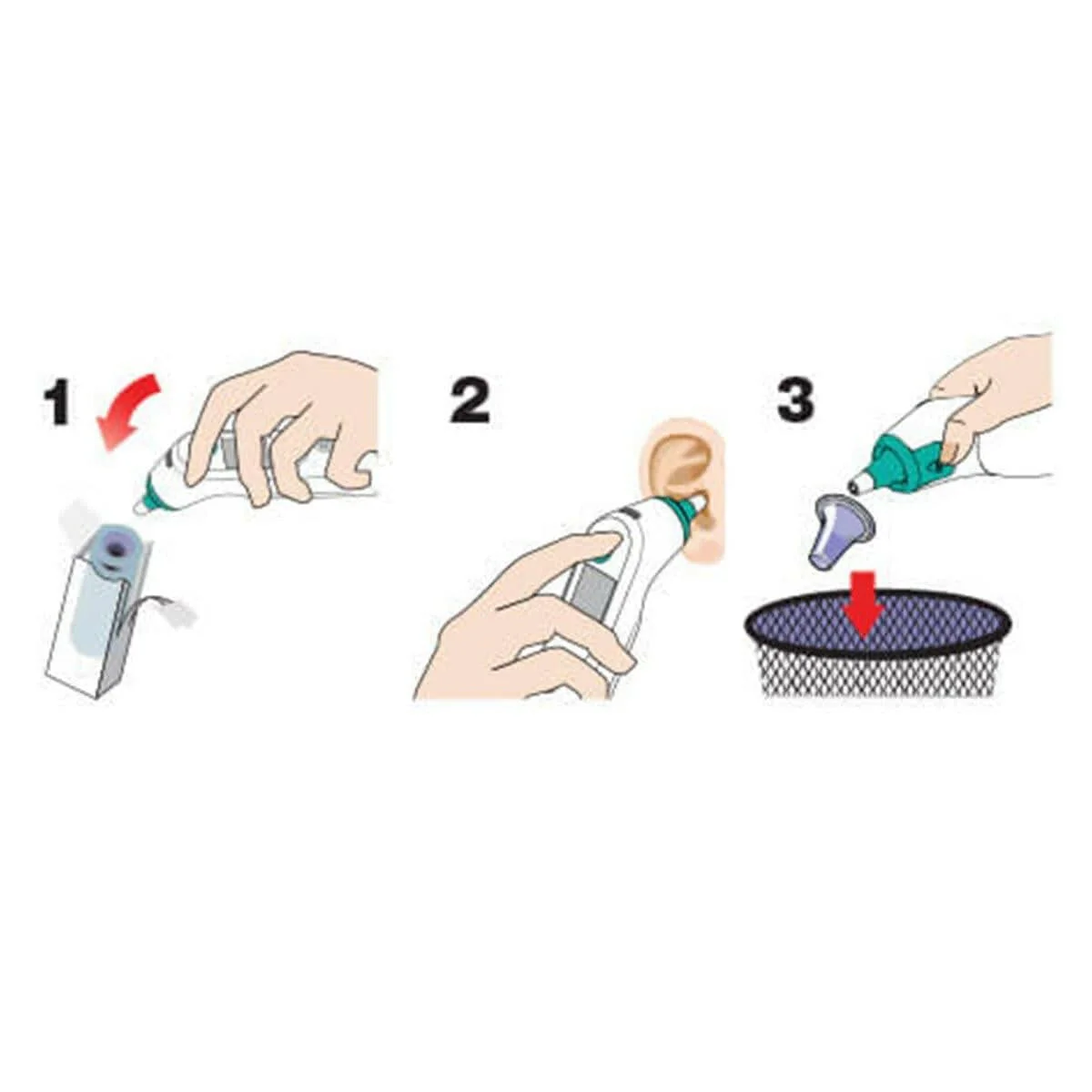 1

2

3